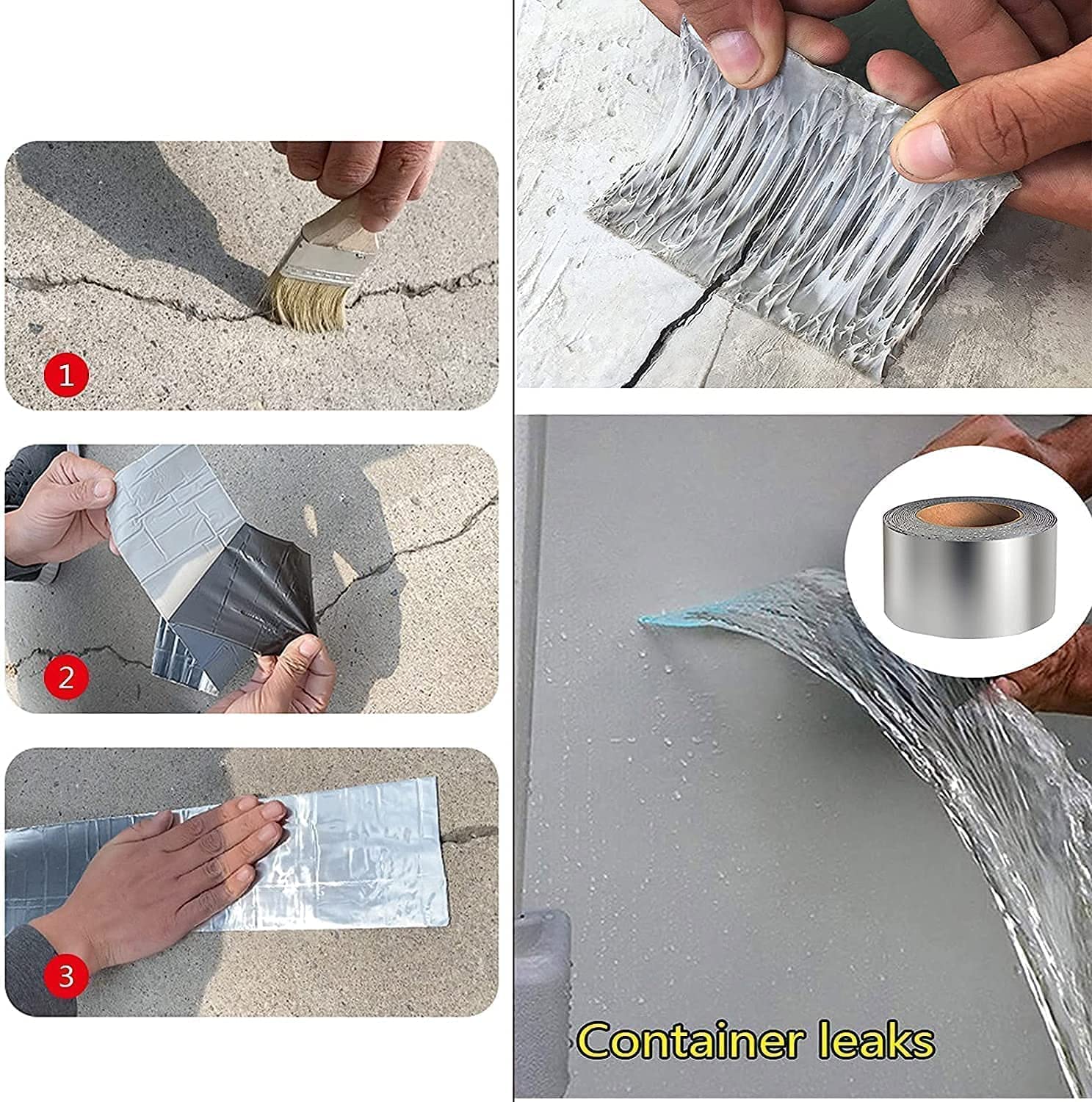 1

2

3

Container leaks