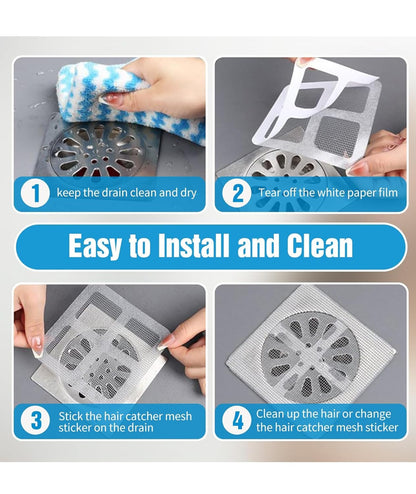 1 keep the drain clean and dry

2 Tear off the white paper film

Easy to Install and Clean

3 Stick the hair catcher mesh sticker on the drain

4 Clean up the hair or change the hair catcher mesh sticker