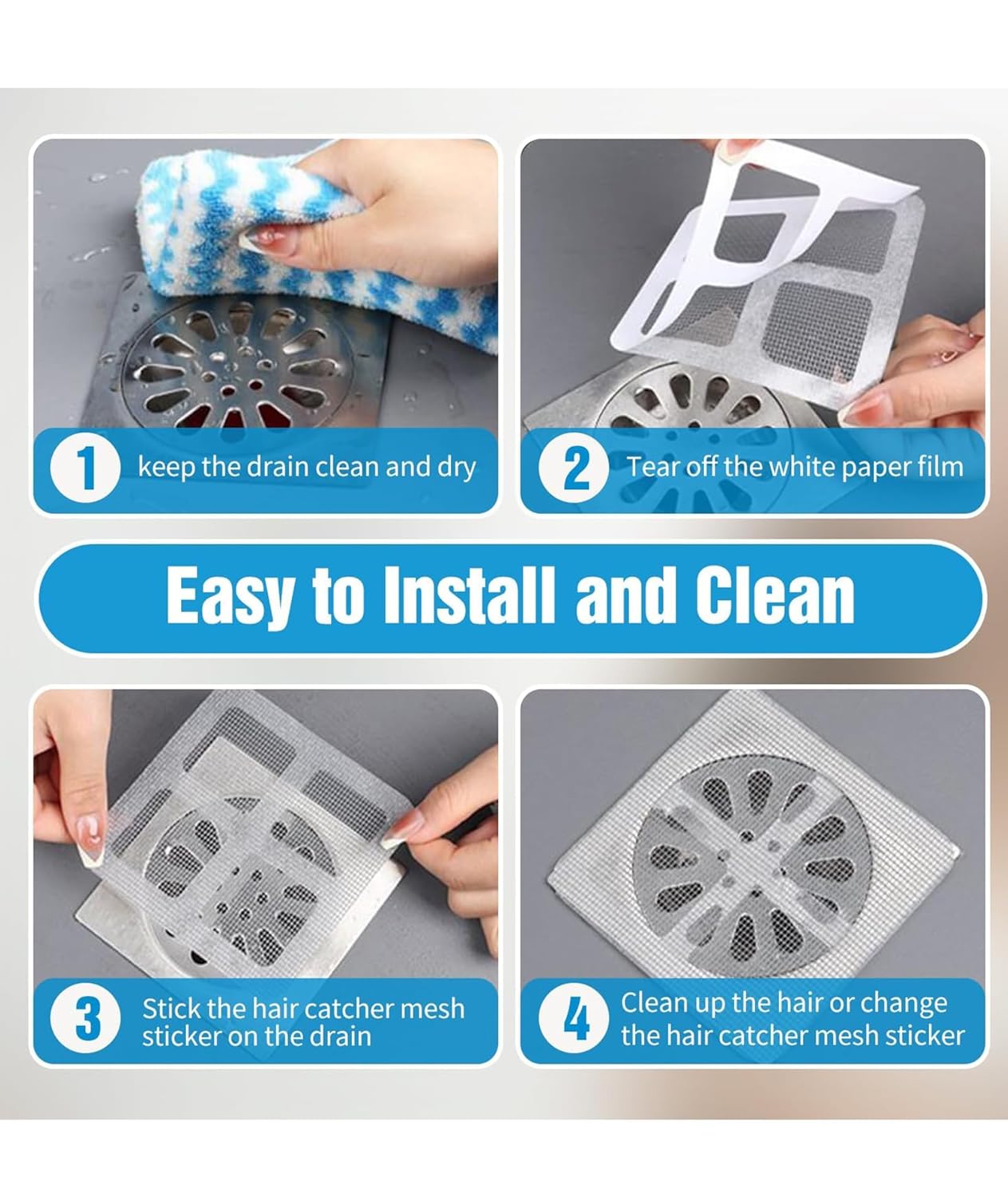 1 keep the drain clean and dry

2 Tear off the white paper film

Easy to Install and Clean

3 Stick the hair catcher mesh sticker on the drain

4 Clean up the hair or change the hair catcher mesh sticker