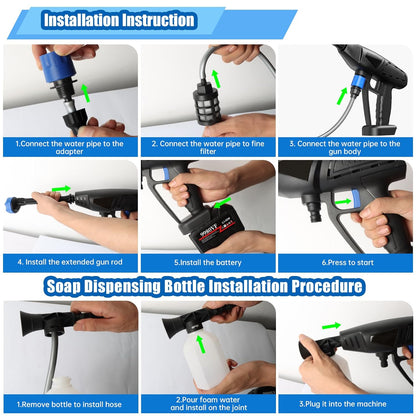 Installation Instruction

1.Connect the water pipe to the adapter

2. Connect the water pipe to fine filter

3. Connect the water pipe to the gun body

4. Install the extended gun rod

5.Install the battery

6.Press to start

Soap Dispensing Bottle Installation Procedure

1.Remove bottle to install hose

2.Pour foam water and install on the joint

3.Plug it into the machine