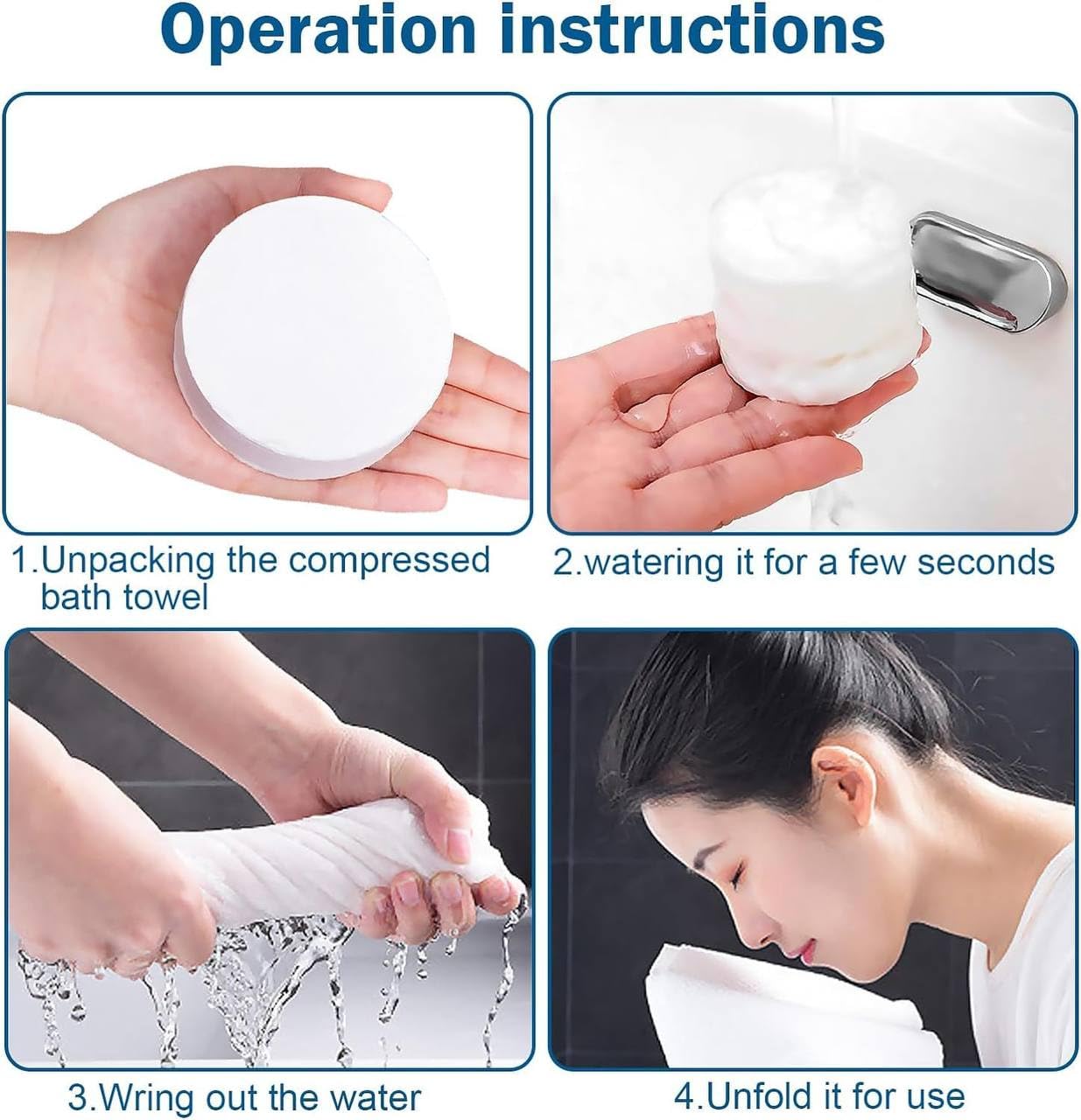 Operation instructions

1.Unpacking the compressed bath towel

2.watering it for a few seconds

3.Wring out the water

4.Unfold it for use