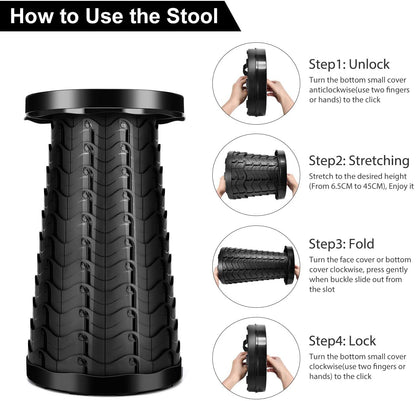 How to Use the Stool

Step1: Unlock
Turn the bottom small cover anticlockwise(use two fingers or hands) to the click

Step2: Stretching
Stretch to the desired height (From 6.5CM to 45CM), Enjoy it

Step3: Fold
Turn the face cover or bottom cover clockwise, press gently when buckle slide out from the slot

Step4: Lock
Turn the bottom small cover clockwise(use two fingers or hands) to the click