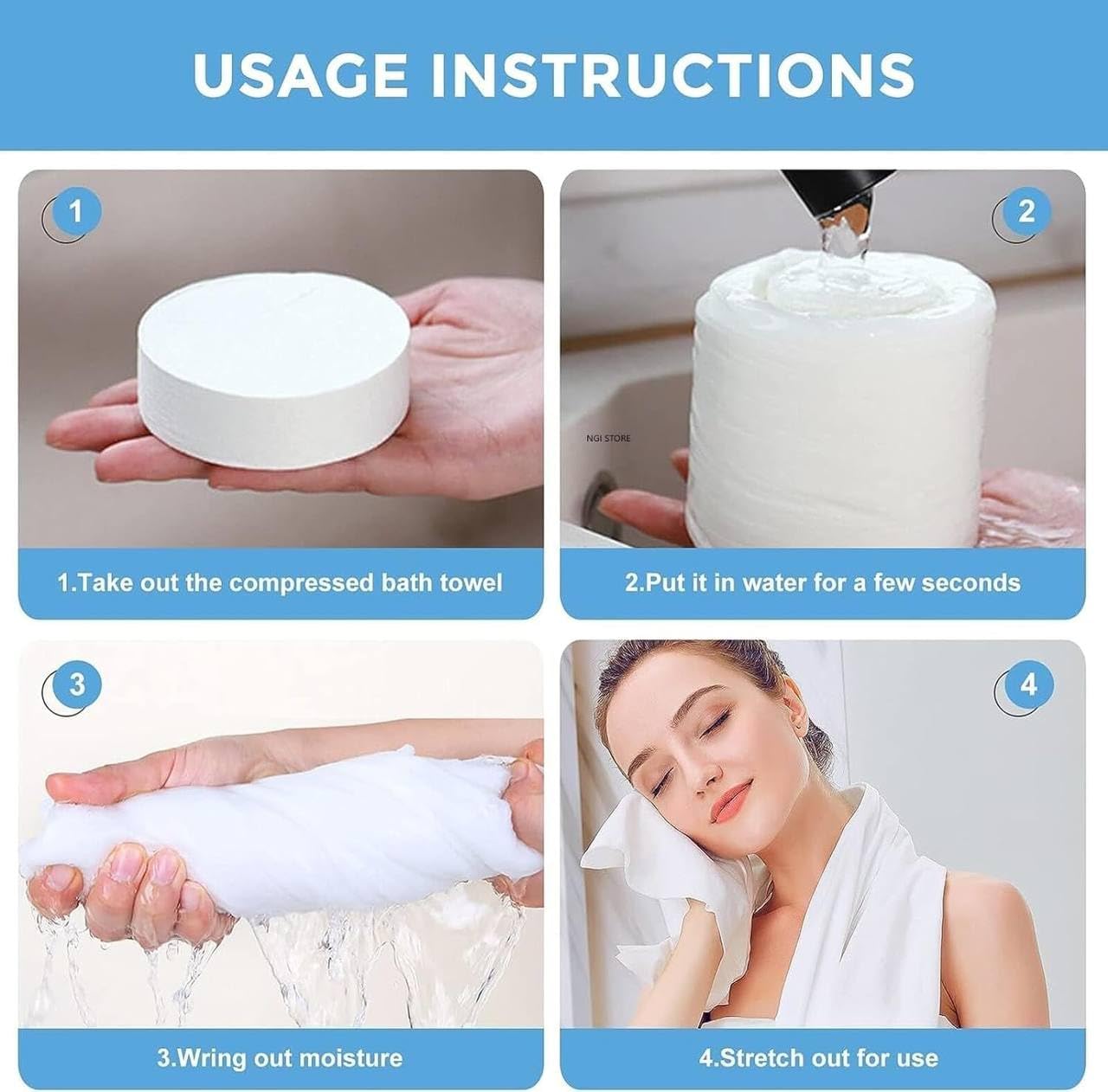 USAGE INSTRUCTIONS

1

1.Take out the compressed bath towel

2

NGI STORE

2.Put it in water for a few seconds

3

3.Wring out moisture

4

4.Stretch out for use