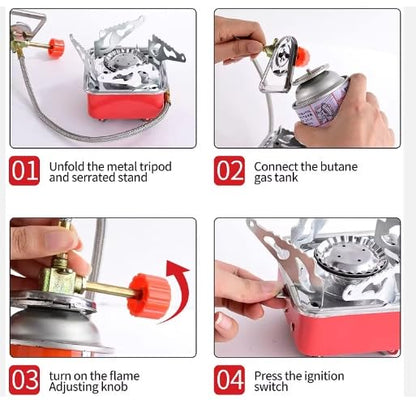 01 Unfold the metal tripod and serrated stand

02 Connect the butane gas tank

03 turn on the flame Adjusting knob

04 Press the ignition switch