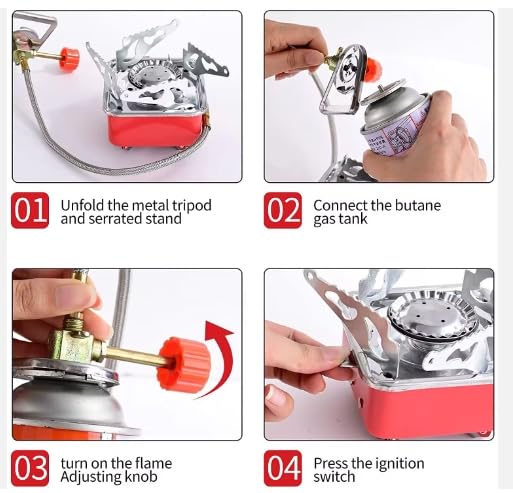 01 Unfold the metal tripod and serrated stand

02 Connect the butane gas tank

03 turn on the flame Adjusting knob

04 Press the ignition switch