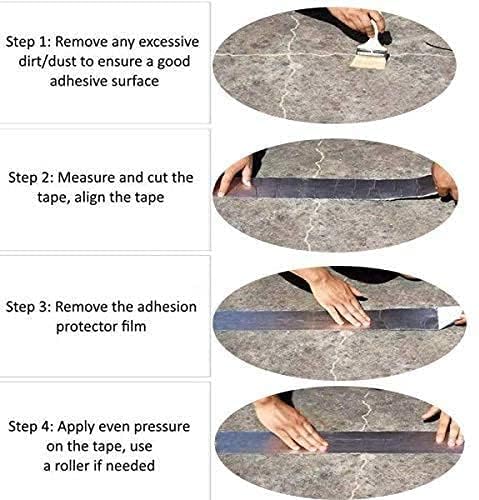 Step 1: Remove any excessive dirt/dust to ensure a good adhesive surface

Step 2: Measure and cut the tape, align the tape

Step 3: Remove the adhesion protector film

Step 4: Apply even pressure on the tape, use a roller if needed