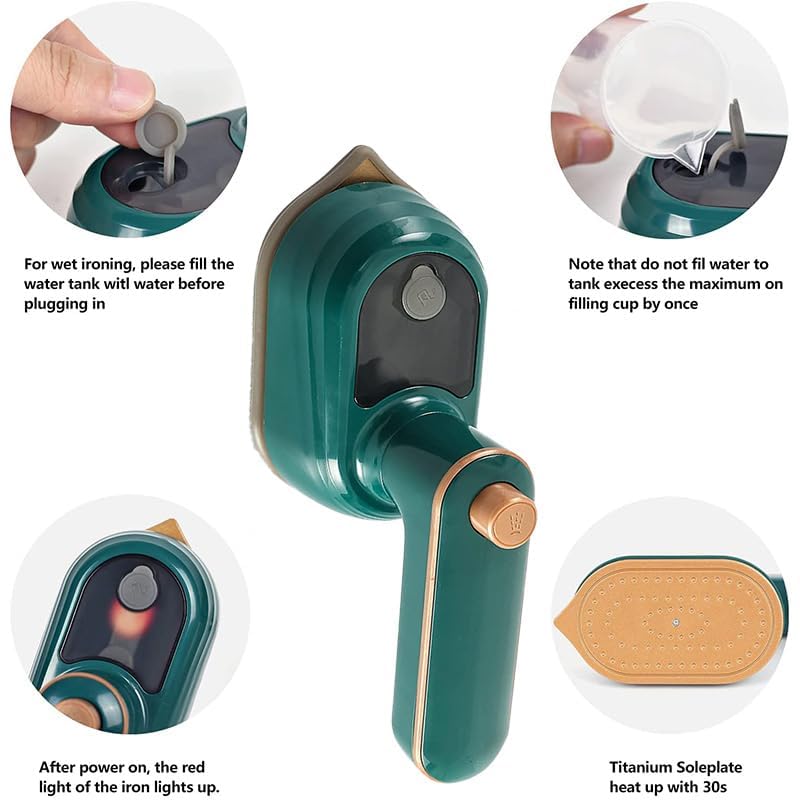 For wet ironing, please fill the water tank witl water before plugging in

Note that do not fil water to tank execess the maximum on filling cup by once

After power on, the red light of the iron lights up.

Titanium Soleplate heat up with 30s