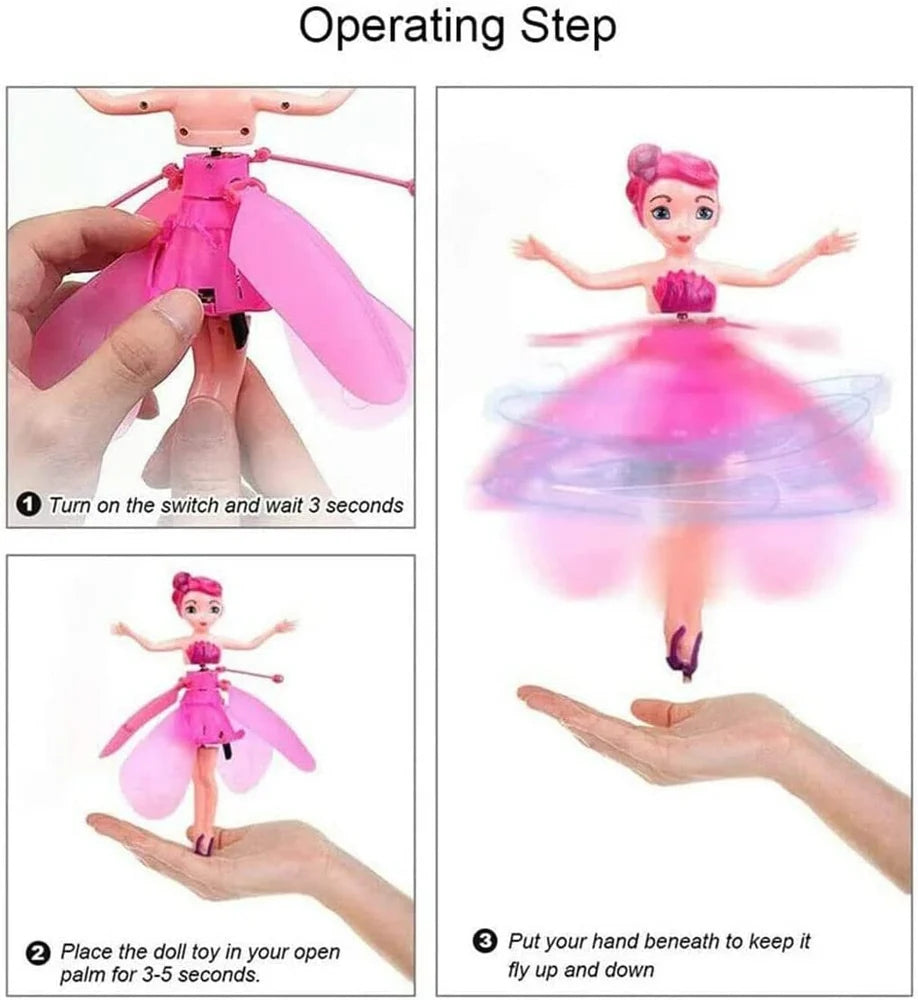 Operating Step

❶ Turn on the switch and wait 3 seconds

❷ Place the doll toy in your open palm for 3-5 seconds.

❸ Put your hand beneath to keep it fly up and down